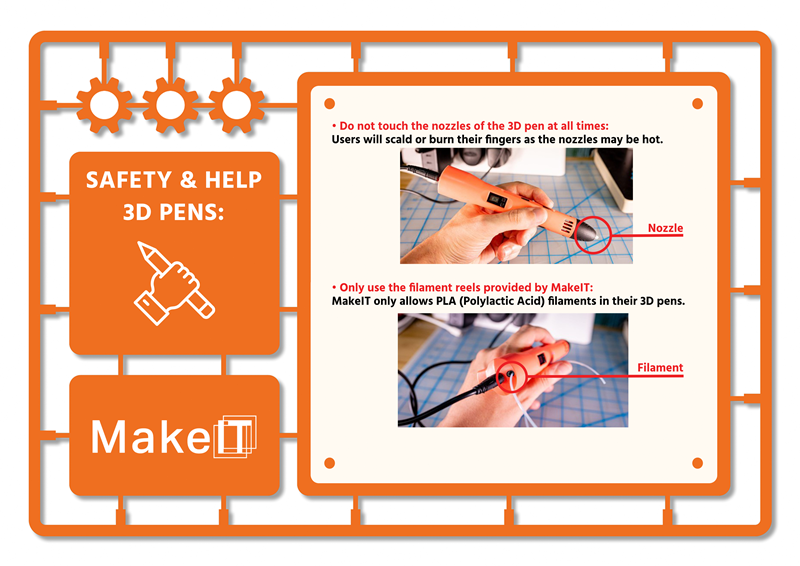 SAFETY & HELP
3D PENS:

MakeIT

• Do not touch the nozzles of the 3D pen at all times:
Users will scald or burn their fingers as the nozzles may be hot.

Nozzle

• Only use the filament reels provided by MakeIT:
MakeIT only allows PLA (Polylactic Acid) filaments in their 3D pens.

Filament