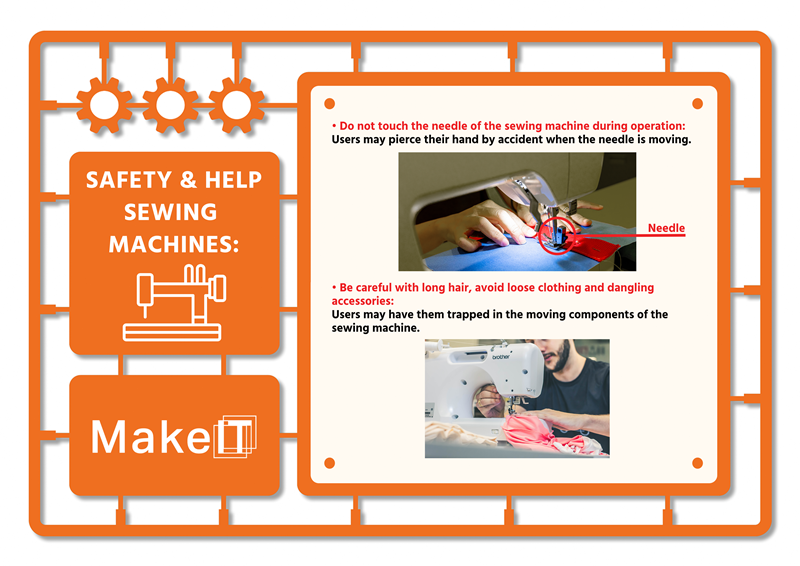 SAFETY & HELP SEWING MACHINES:

MakeIT

• Do not touch the needle of the sewing machine during operation:
Users may pierce their hand by accident when the needle is moving.

Needle

• Be careful with long hair, avoid loose clothing and dangling accessories:
Users may have them trapped in the moving components of the sewing machine.

brother