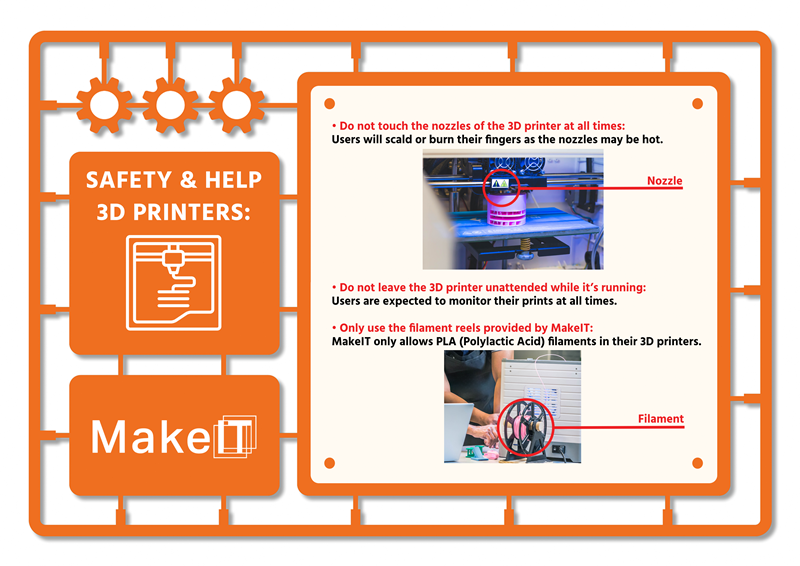 SAFETY & HELP 3D PRINTERS:

MakeIT

• Do not touch the nozzles of the 3D printer at all times:
Users will scald or burn their fingers as the nozzles may be hot.

Nozzle

• Do not leave the 3D printer unattended while it's running:
Users are expected to monitor their prints at all times.

• Only use the filament reels provided by MakeIT:
MakeIT only allows PLA (Polylactic Acid) filaments in their 3D printers.

Filament